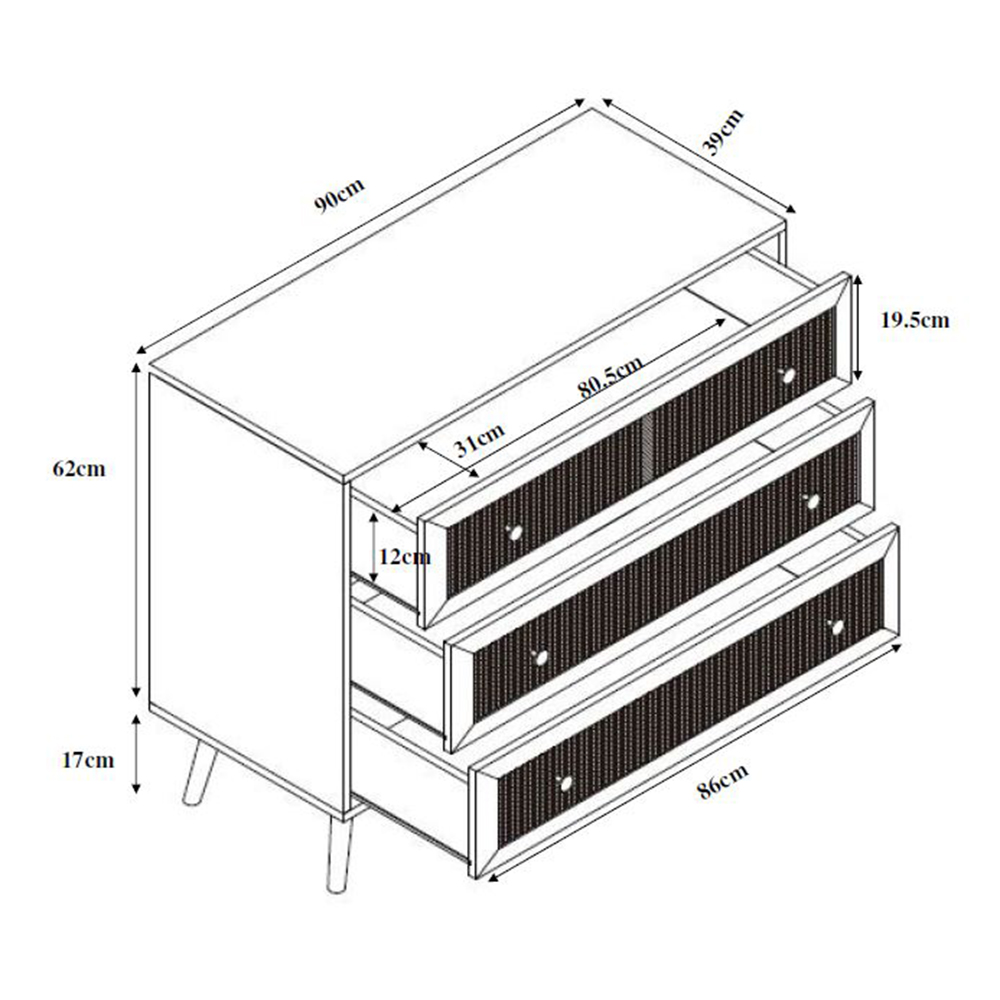 90cm
39cm
19.5cm
80.5cm
31cm
62cm
12cm
17cm
86cm